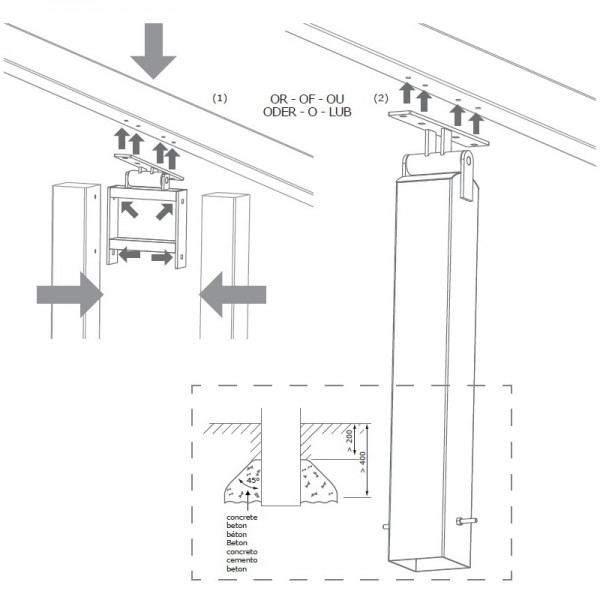 (1)

OR - OF - OU
ODER - O - LUB

(2)

> 200

> 400

45°

concrete
beton
béton
Beton
concreto
cemento
beton