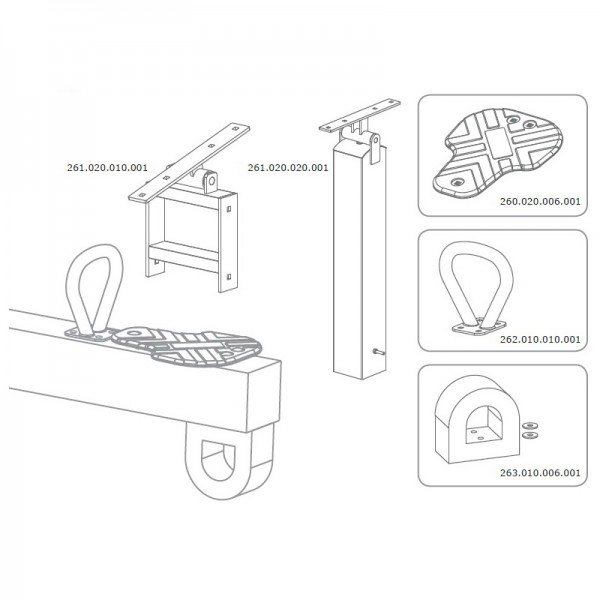 261.020.010.001

261.020.020.001

260.020.006.001

262.010.010.001

263.010.006.001